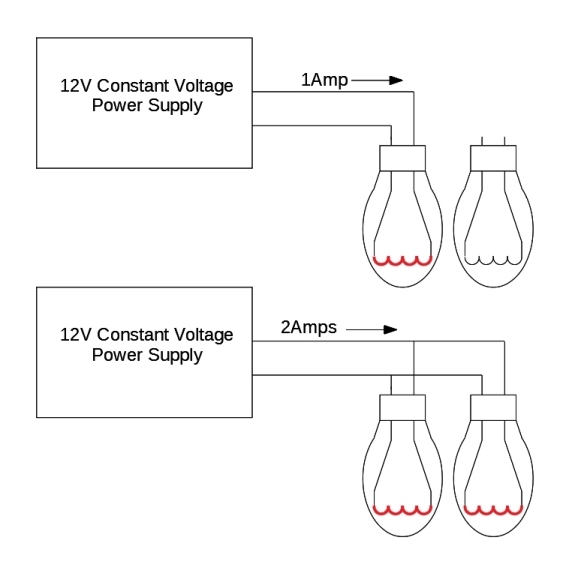 12V Constant Voltage Power Supply

1Amp

12V Constant Voltage Power Supply

2Amps