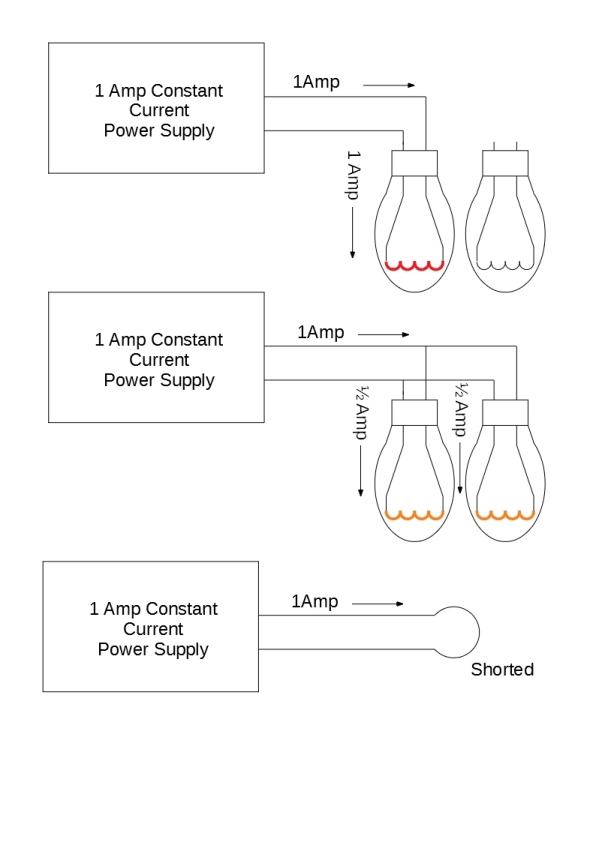 1 Amp Constant Current Power Supply

1Amp

1 Amp

1 Amp Constant Current Power Supply

1Amp

½ Amp

½ Amp

1 Amp Constant Current Power Supply

1Amp

Shorted